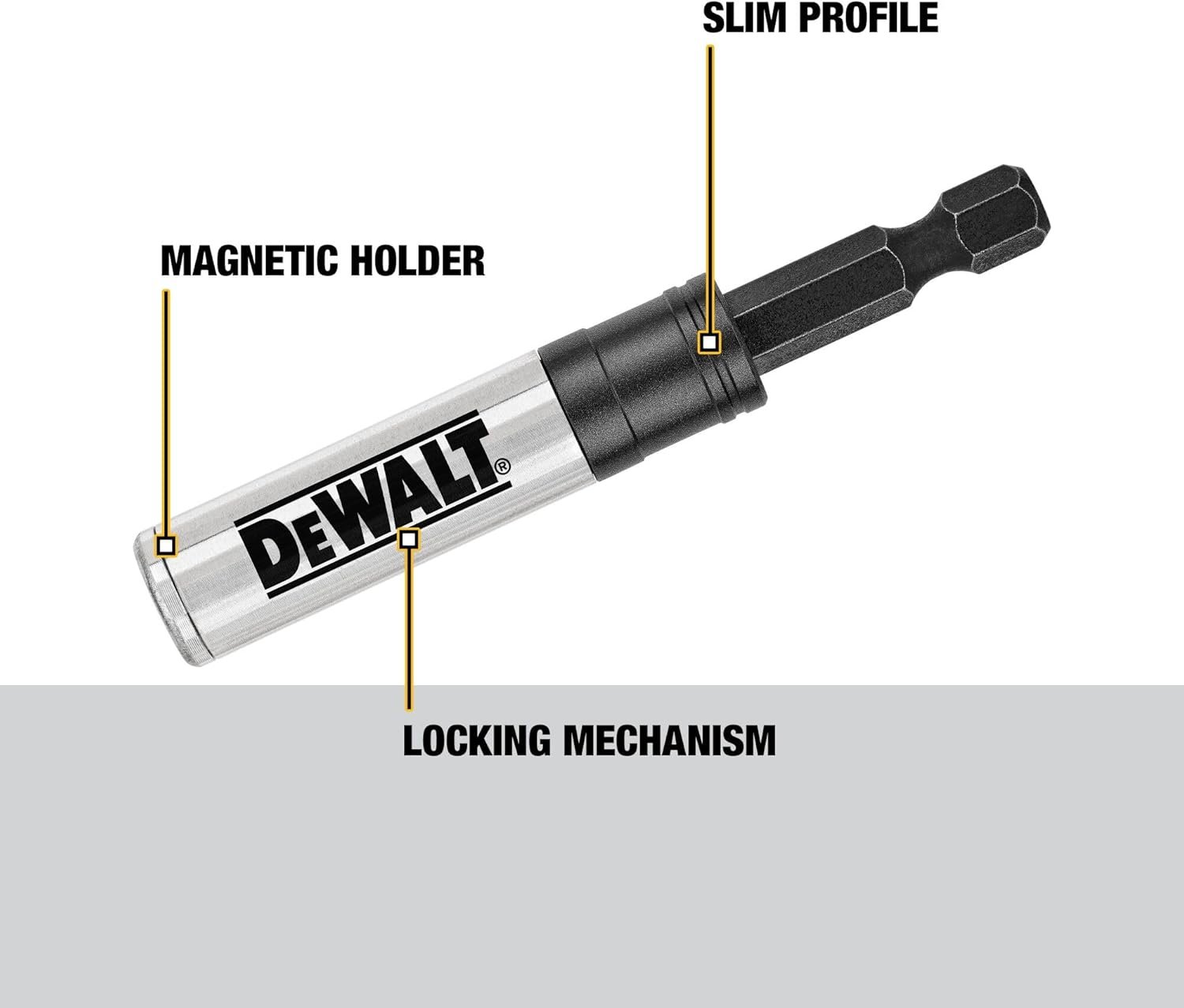 SLIM PROFILE

MAGNETIC HOLDER

DEWALT®

LOCKING MECHANISM